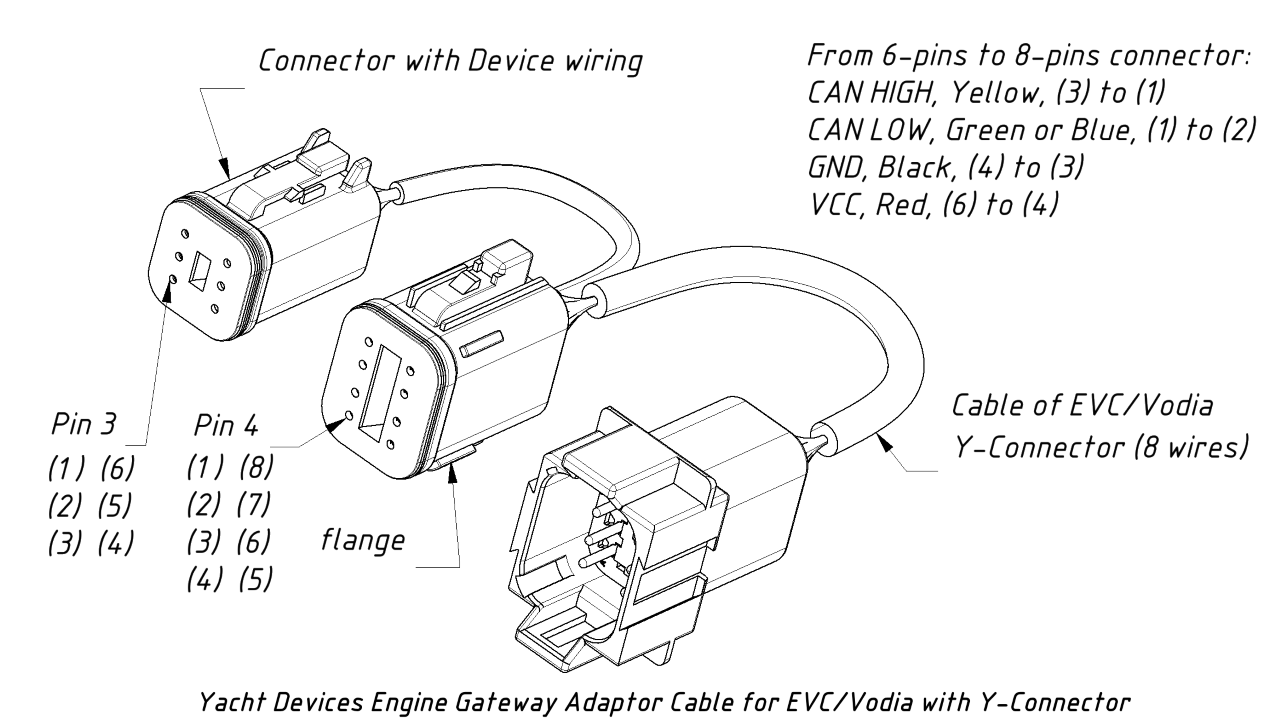 Connector with Device wiring

From 6-pins to 8-pins connector:
CAN HIGH, Yellow, (3) to (1)
CAN LOW, Green or Blue, (1) to (2)
GND, Black, (4) to (3)
VCC, Red, (6) to (4)

Pin 3
(1) (6)
(2) (5)
(3) (4)

Pin 4
(1) (8)
(2) (7)
(3) (6)
(4) (5)

flange

Cable of EVC/Vodia
Y-Connector (8 wires)

Yacht Devices Engine Gateway Adaptor Cable for EVC/Vodia with Y-Connector